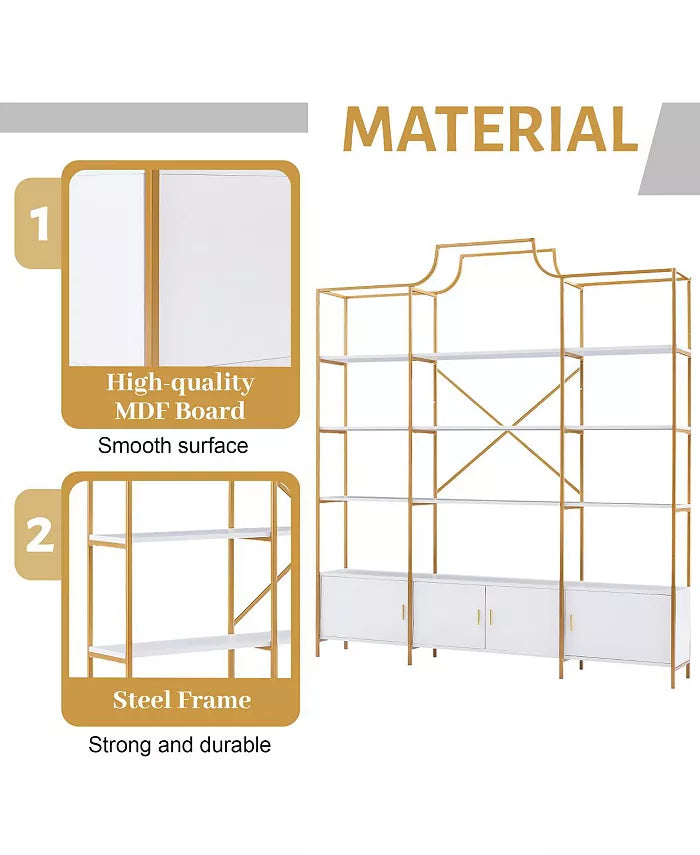 MATERIAL

1

High-quality MDF Board

Smooth surface

2

Steel Frame

Strong and durable