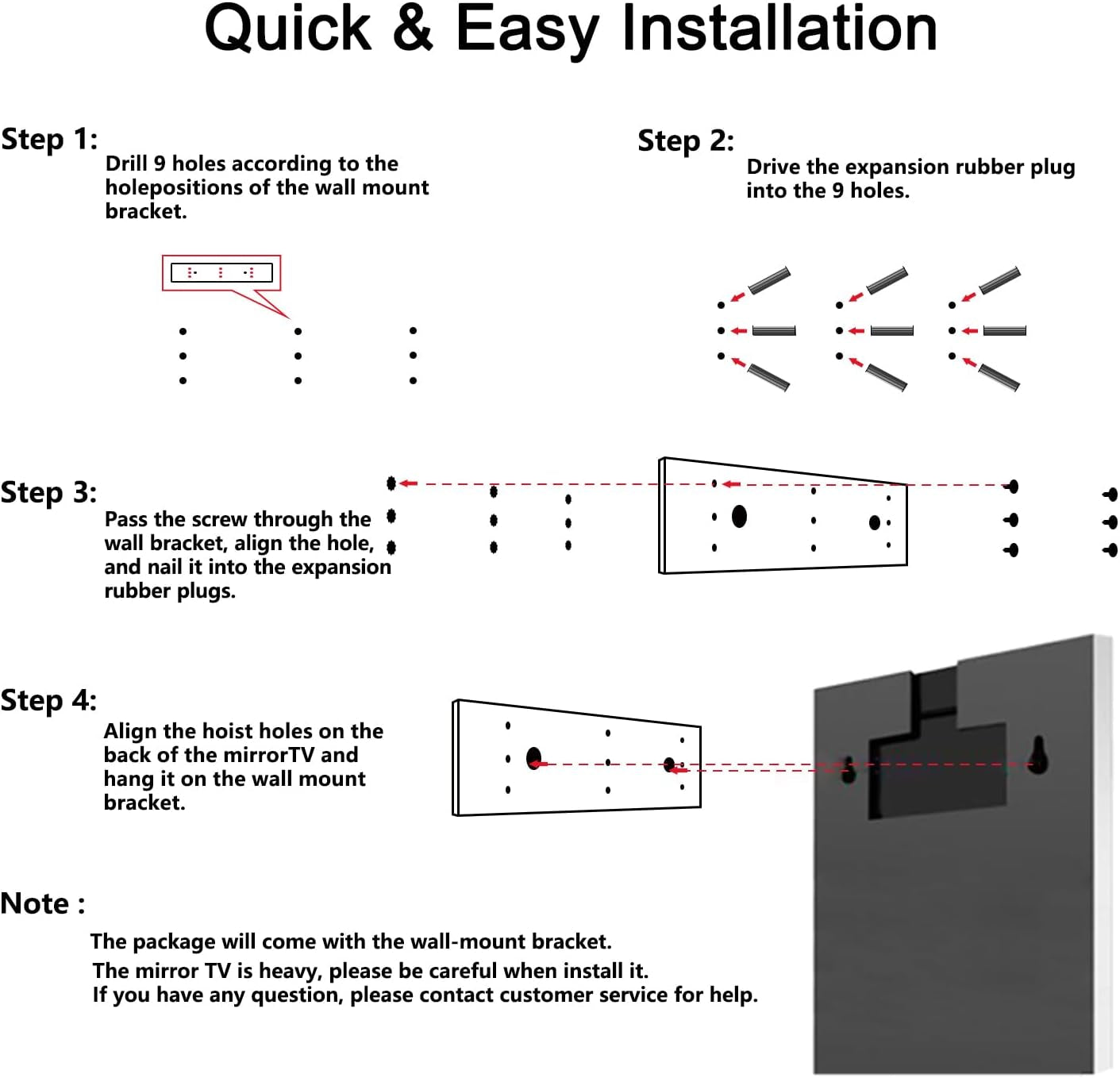 Quick & Easy Installation

Step 1:
Drill 9 holes according to the holepositions of the wall mount bracket.

Step 2:
Drive the expansion rubber plug into the 9 holes.

Step 3:
Pass the screw through the wall bracket, align the hole, and nail it into the expansion rubber plugs.

Step 4:
Align the hoist holes on the back of the mirrorTV and hang it on the wall mount bracket.

Note :
The package will come with the wall-mount bracket.
The mirror TV is heavy, please be careful when install it.
If you have any question, please contact customer service for help.