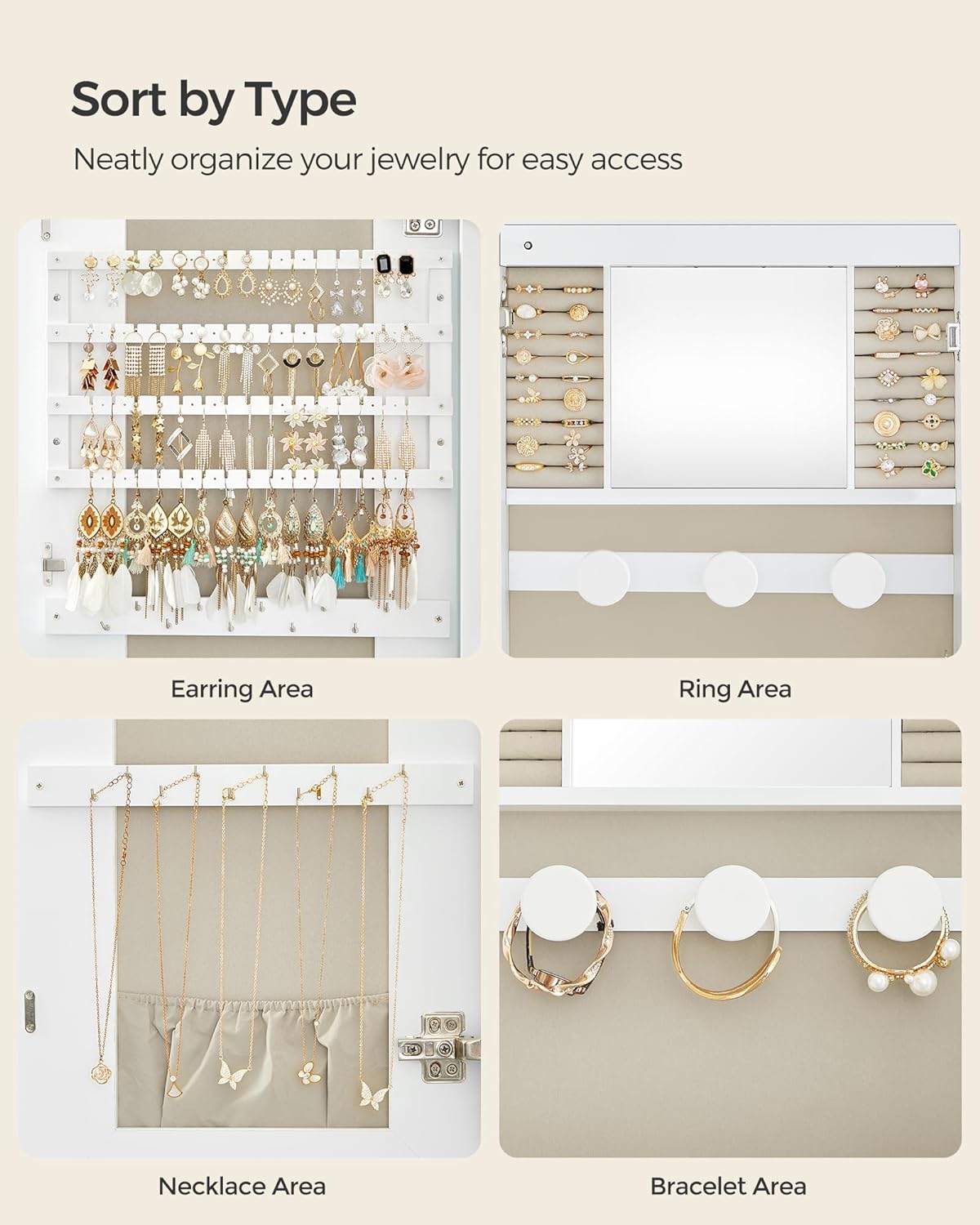 Sort by Type

Neatly organize your jewelry for easy access

Earring Area

Ring Area

Necklace Area

Bracelet Area