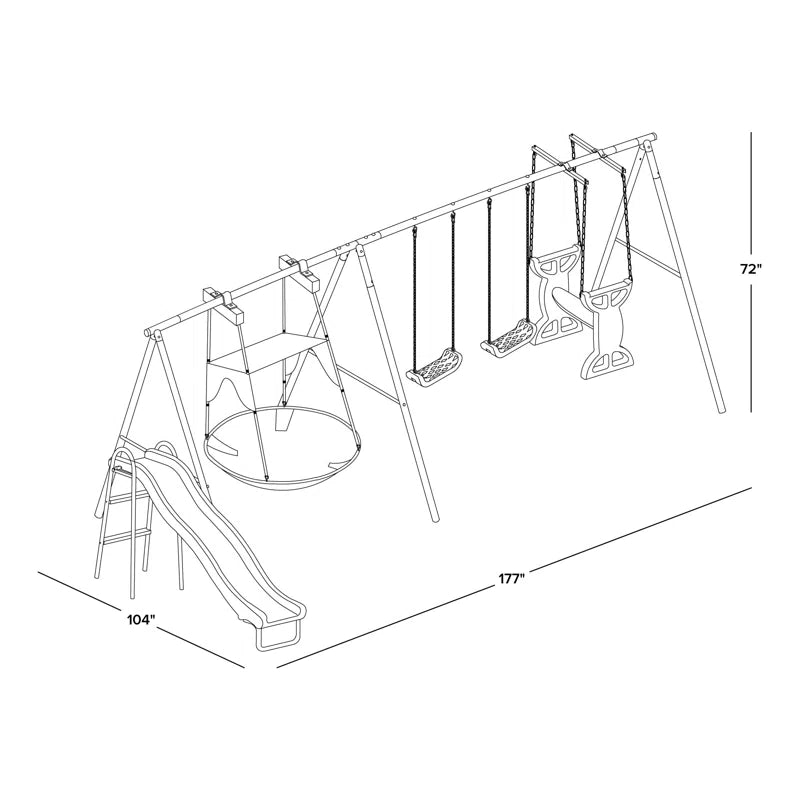 72"

177"

104"