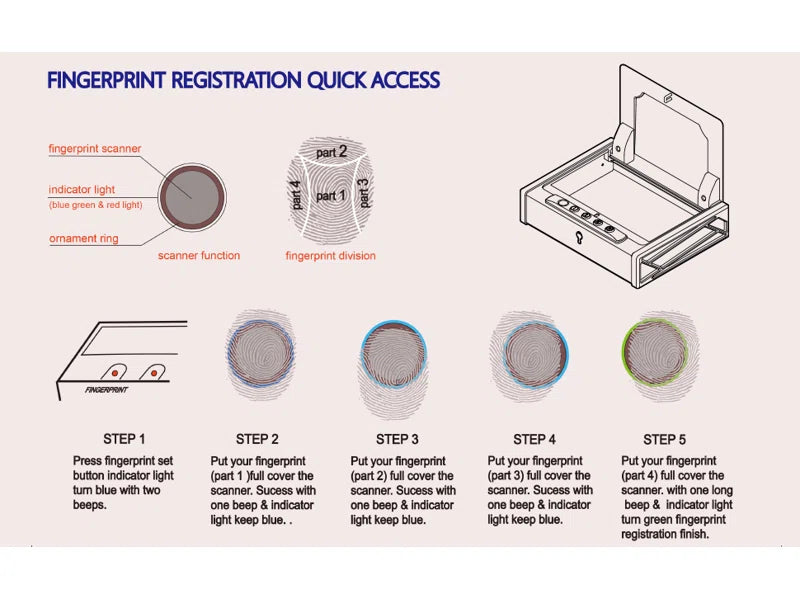 FINGERPRINT REGISTRATION QUICK ACCESS

fingerprint scanner

indicator light
(blue green & red light)

ornament ring

scanner function

part 2
part 4
part 1
part 3

fingerprint division

FINGERPRINT

STEP 1
Press fingerprint set button indicator light turn blue with two beeps.

STEP 2
Put your fingerprint (part 1 )full cover the scanner. Sucess with one beep & indicator light keep blue. .

STEP 3
Put your fingerprint (part 2) full cover the scanner. Sucess with one beep & indicator light keep blue.

STEP 4
Put your fingerprint (part 3) full cover the scanner. Sucess with one beep & indicator light keep blue.

STEP 5
Put your fingerprint (part 4) full cover the scanner. with one long beep & indicator light turn green fingerprint registration finish.